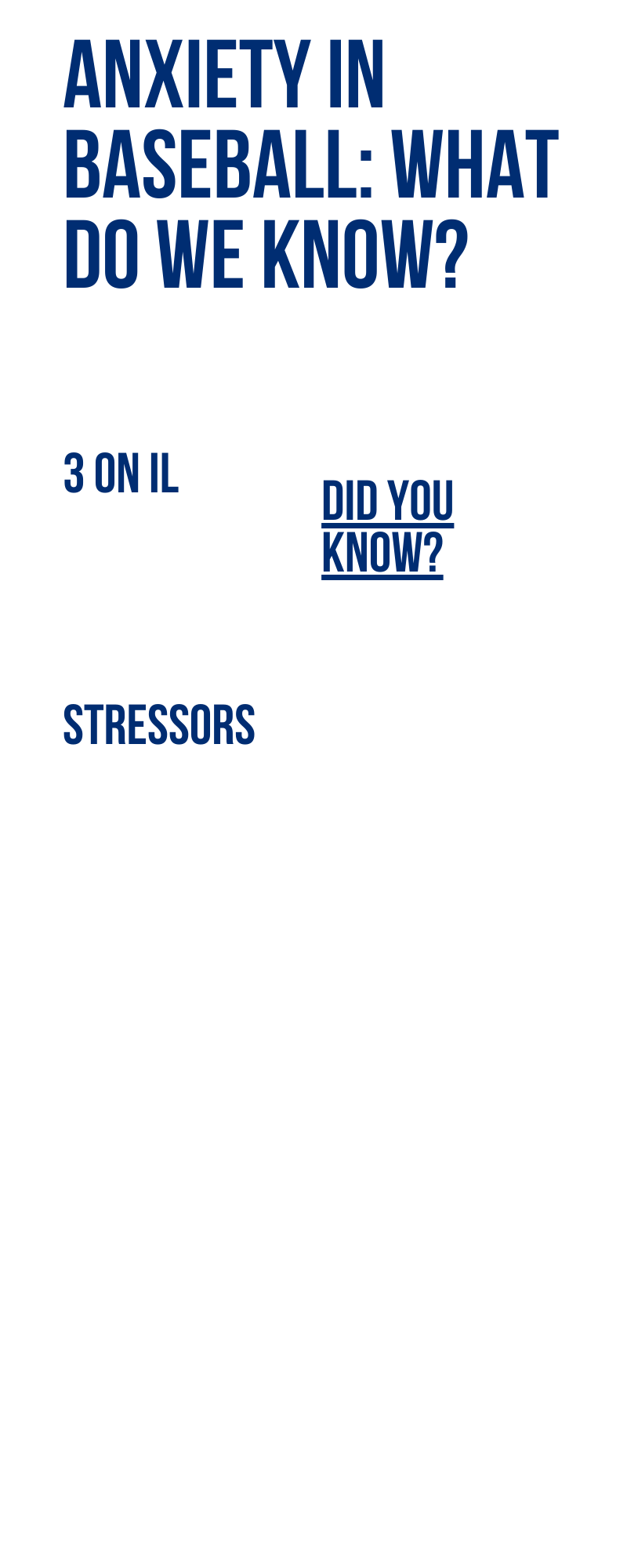 ANXIETY IN BASEBALL: WHAT DO WE KNOW?

3 ON IL

DID YOU KNOW?

STRESSORS